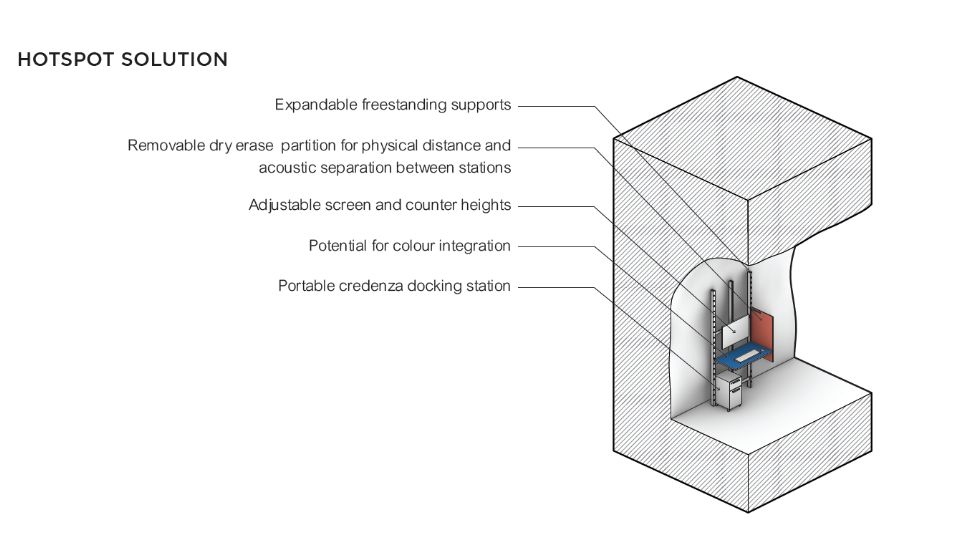 HOTSPOT SOLUTION

Expandable freestanding supports

Removable dry erase partition for physical distance and acoustic separation between stations

Adjustable screen and counter heights

Potential for colour integration

Portable credenza docking station